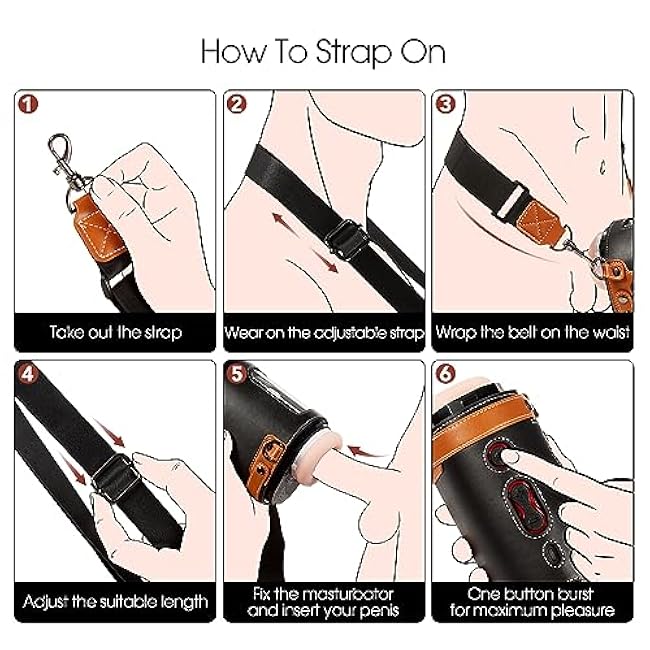 How To Strap On

1
Take out the strap

2
Wear on the adjustable strap

3
Wrap the belt on the waist

4
Adjust the suitable length

5
Fix the masturbator and insert your penis

6
One button burst for maximum pleasure