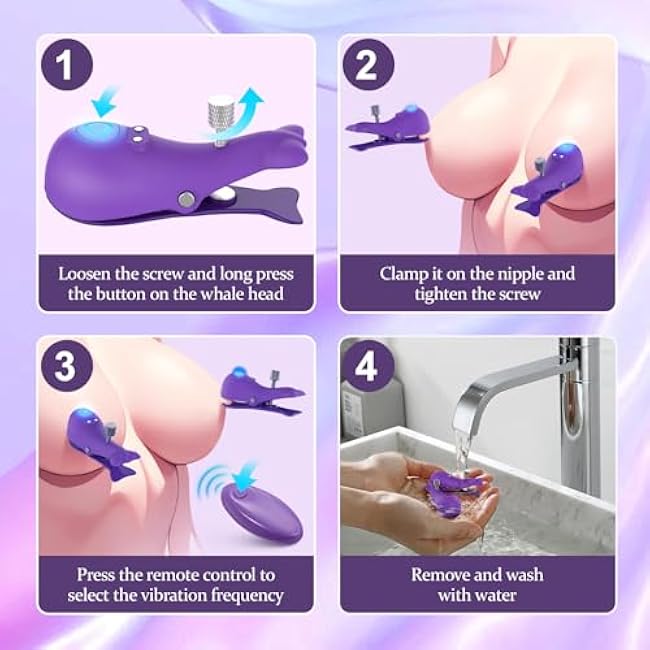 1

Loosen the screw and long press the button on the whale head

2

Clamp it on the nipple and tighten the screw

3

Press the remote control to select the vibration frequency

4

Remove and wash with water