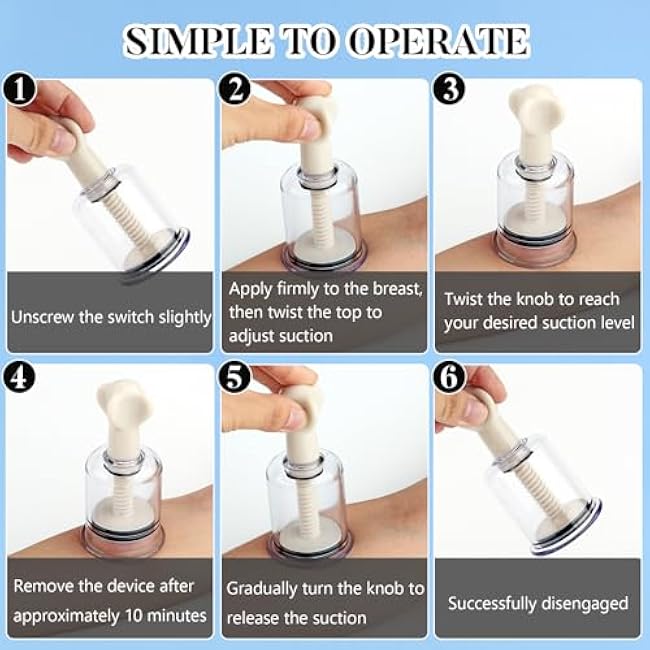 SIMPLE TO OPERATE

1
Unscrew the switch slightly

2
Apply firmly to the breast, then twist the top to adjust suction

3
Twist the knob to reach your desired suction level

4
Remove the device after approximately 10 minutes

5
Gradually turn the knob to release the suction

6
Successfully disengaged