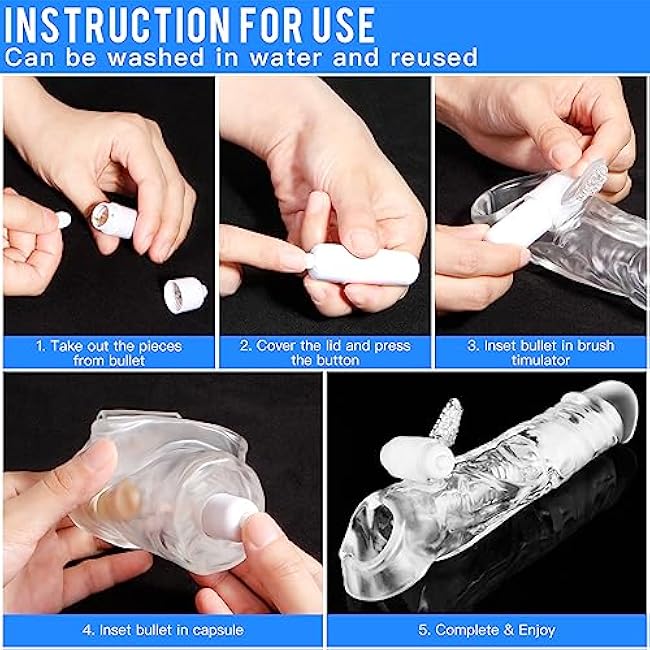 INSTRUCTION FOR USE
Can be washed in water and reused

1. Take out the pieces from bullet

2. Cover the lid and press the button

3. Inset bullet in brush timulator

4. Inset bullet in capsule

5. Complete & Enjoy