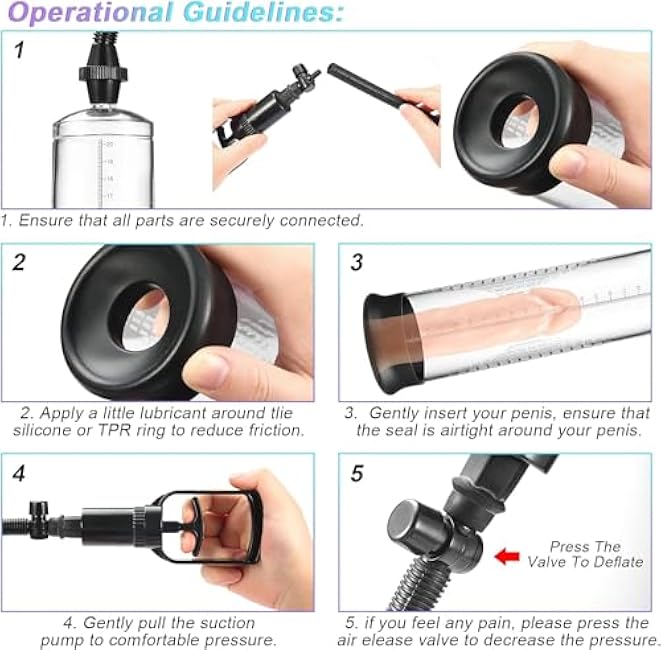 Operational Guidelines:

1

1. Ensure that all parts are securely connected.

2

2. Apply a little lubricant around tlie silicone or TPR ring to reduce friction.

3

3. Gently insert your penis, ensure that the seal is airtight around your penis.

4

4. Gently pull the suction pump to comfortable pressure.

5

Press The Valve To Deflate

5. if you feel any pain, please press the air elease valve to decrease the pressure.