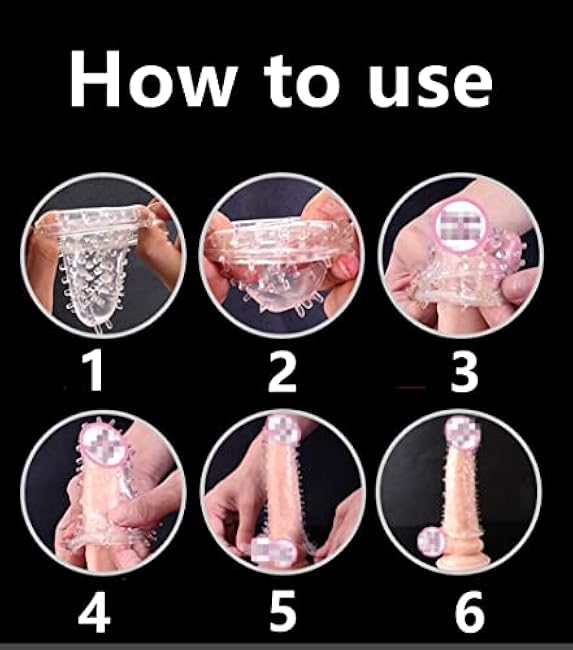 How to use

1
2
3

4
5
6