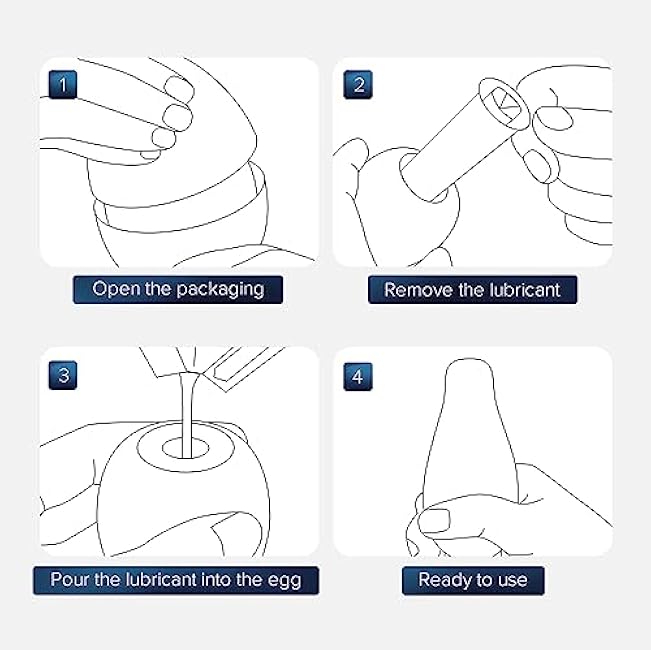 1

Open the packaging

2

Remove the lubricant

3

Pour the lubricant into the egg

4

Ready to use