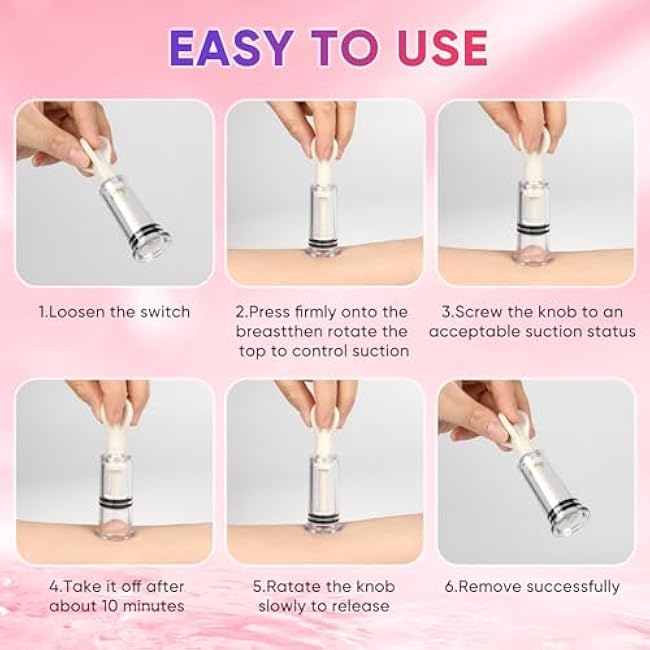 EASY TO USE

1.Loosen the switch

2.Press firmly onto the breastthen rotate the top to control suction

3.Screw the knob to an acceptable suction status

4.Take it off after about 10 minutes

5.Ratate the knob slowly to release

6.Remove successfully