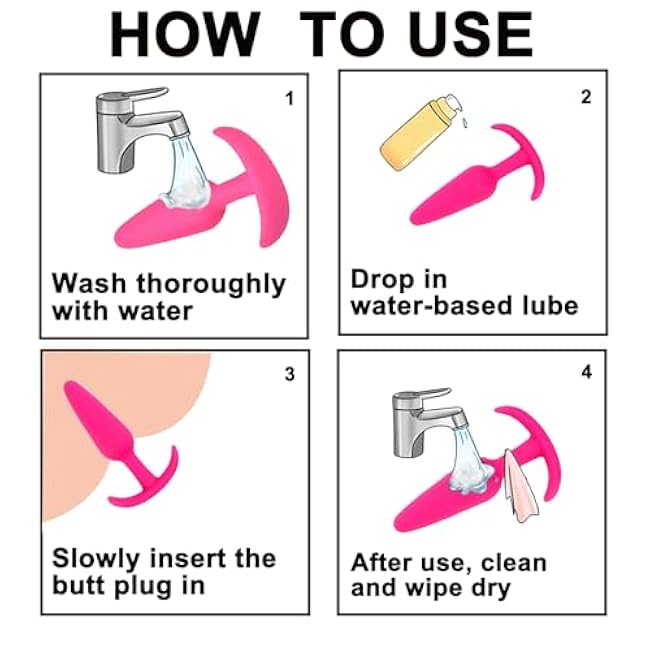 HOW TO USE

1

Wash thoroughly with water

2

Drop in water-based lube

3

Slowly insert the butt plug in

4

After use, clean and wipe dry